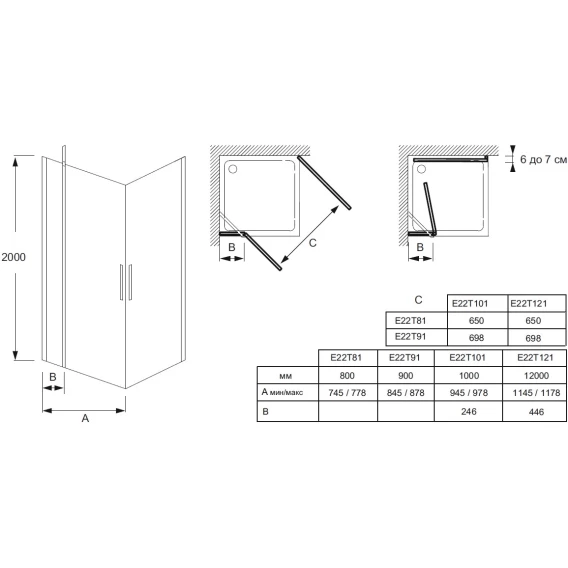 2000

B

A

B

C

B

6 до 7 см

| C | E22T101 | E22T121 |
|---|---|---|
| E22T81 | 650 | 650 |
| E22T91 | 698 | 698 |

| | E22T81 | E22T91 | E22T101 | E22T121 |
|---|---|---|---|---|
| мм | 800 | 900 | 1000 | 12000 |
| A мин/макс | 745 / 778 | 845 / 878 | 945 / 978 | 1145 / 1178 |
| B | | | 246 | 446 |