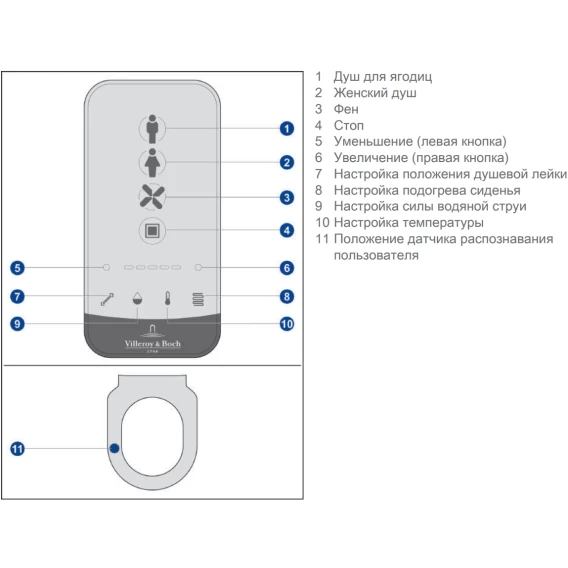 1
2
3
4
5
6
7
8
9
10

Villeroy & Boch
1748

11

1 Душ для ягодиц
2 Женский душ
3 Фен
4 Стоп
5 Уменьшение (левая кнопка)
6 Увеличение (правая кнопка)
7 Настройка положения душевой лейки
8 Настройка подогрева сиденья
9 Настройка силы водяной струи
10 Настройка температуры
11 Положение датчика распознавания пользователя