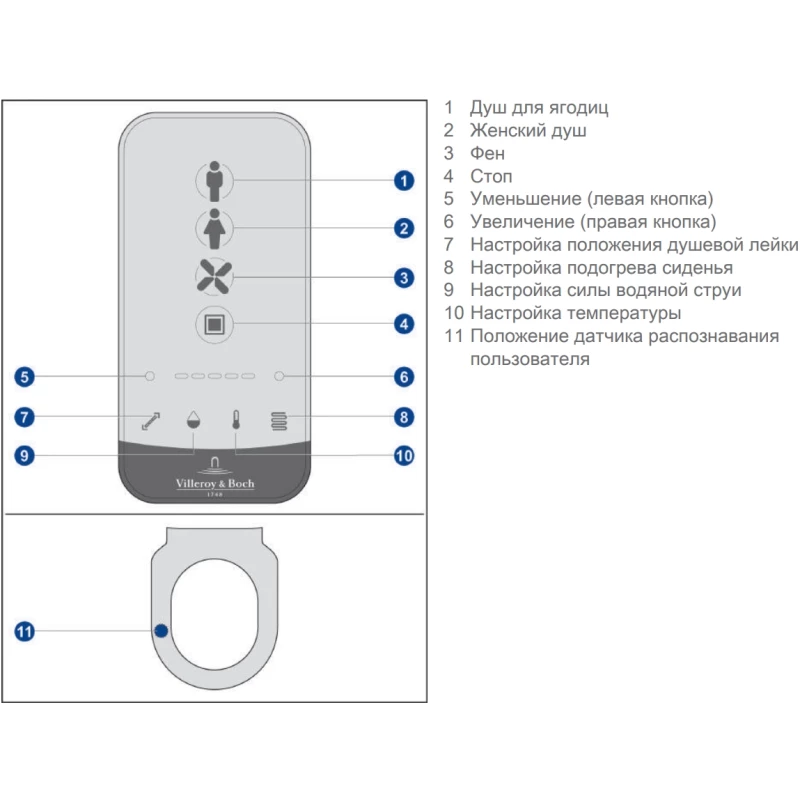 1
2
3
4
5
6
7
8
9
10
Villeroy & Boch
1748
11

1 Душ для ягодиц
2 Женский душ
3 Фен
4 Стоп
5 Уменьшение (левая кнопка)
6 Увеличение (правая кнопка)
7 Настройка положения душевой лейки
8 Настройка подогрева сиденья
9 Настройка силы водяной струи
10 Настройка температуры
11 Положение датчика распознавания пользователя