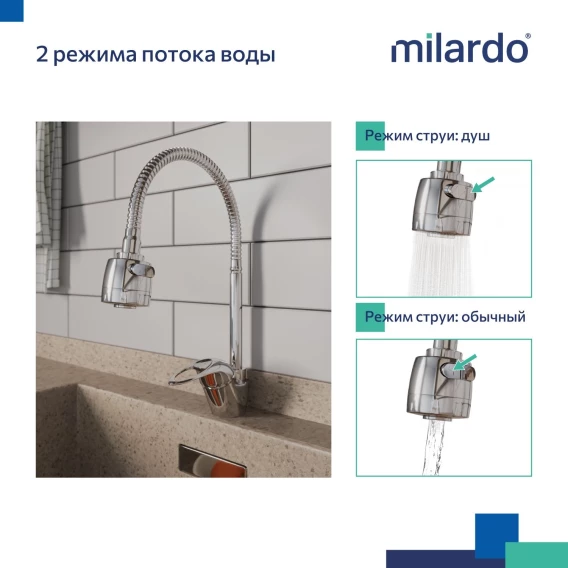 2 режима потока воды

milardo®

Режим струи: душ

Режим струи: обычный