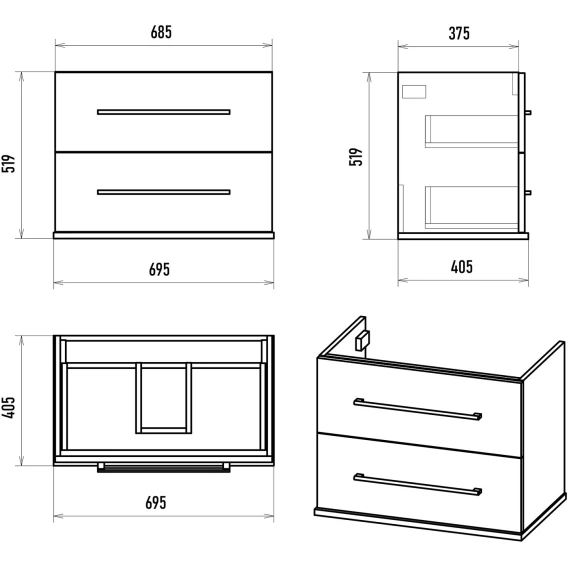 685
519
695
375
519
405
405
695