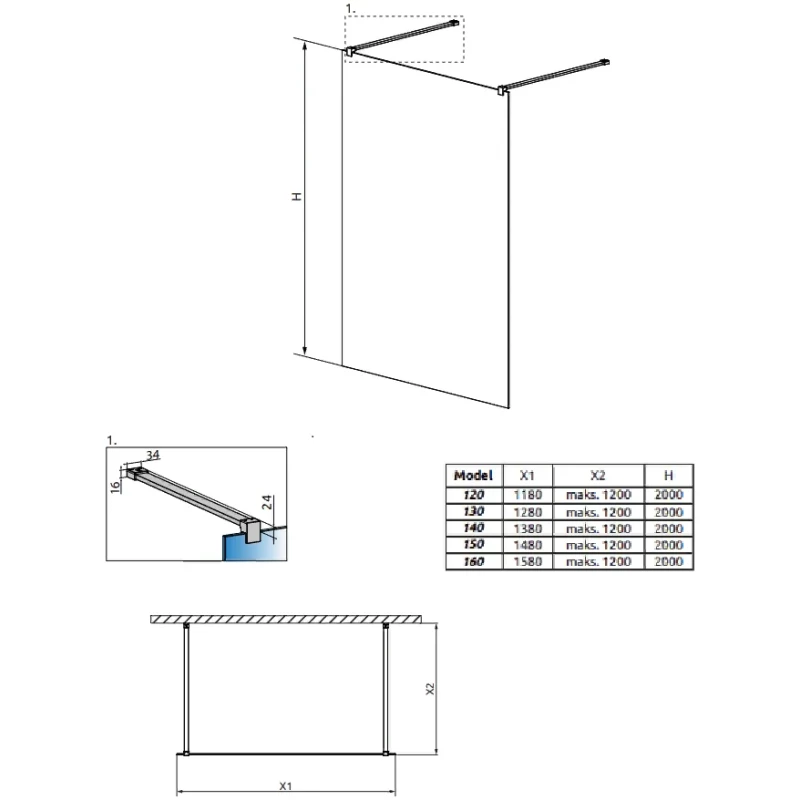 1.

H

1.

34

16

24

| Model | X1 | X2 | H |
|---|---|---|---|
| 120 | 1180 | maks. 1200 | 2000 |
| 130 | 1280 | maks. 1200 | 2000 |
| 140 | 1380 | maks. 1200 | 2000 |
| 150 | 1480 | maks. 1200 | 2000 |
| 160 | 1580 | maks. 1200 | 2000 |

X2

X1