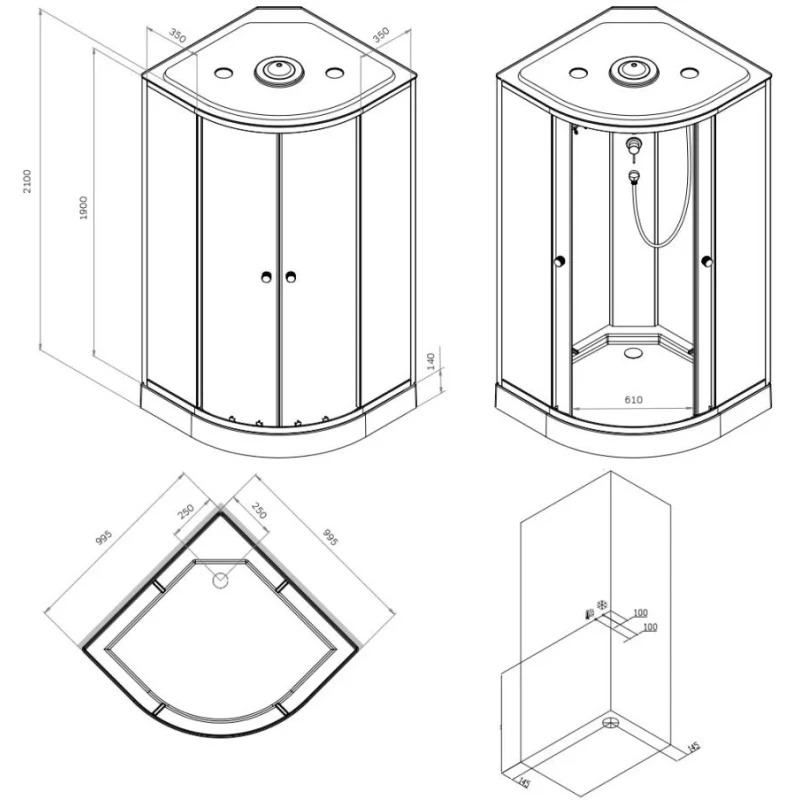 350
350
2100
1900
140
610
995
250
250
995
100
100
145
145