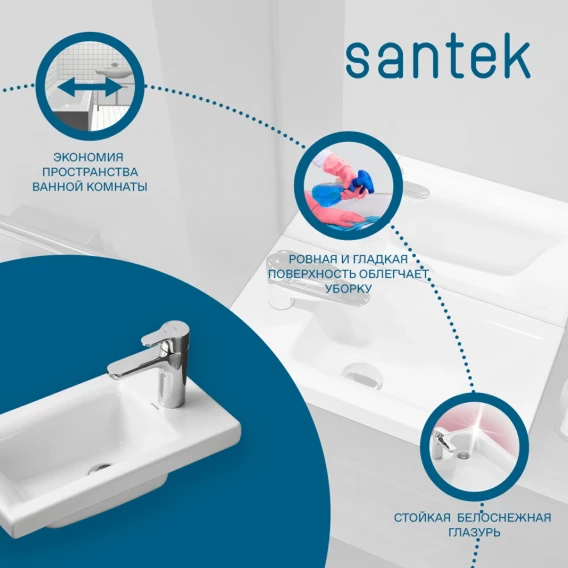 santek

ЭКОНОМИЯ ПРОСТРАНСТВА ВАННОЙ КОМНАТЫ

РОВНАЯ И ГЛАДКАЯ ПОВЕРХНОСТЬ ОБЛЕГЧАЕТ УБОРКУ

СТОЙКАЯ БЕЛОСНЕЖНАЯ ГЛАЗУРЬ