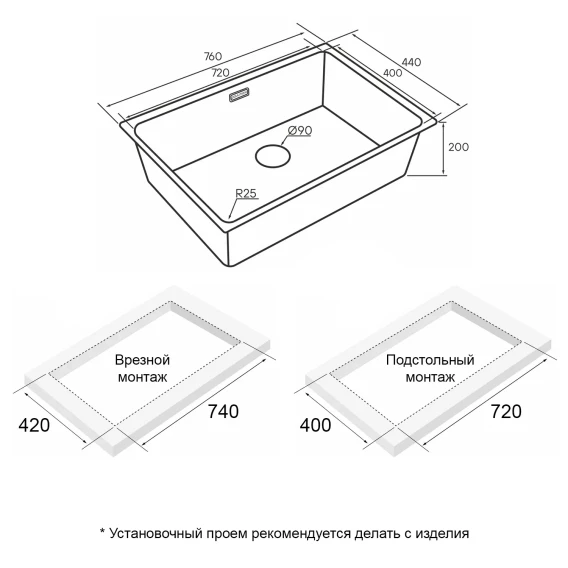 760
720
440
400
Ø90
200
R25

Врезной монтаж
420
740

Подстольный монтаж
400
720

* Установочный проем рекомендуется делать с изделия