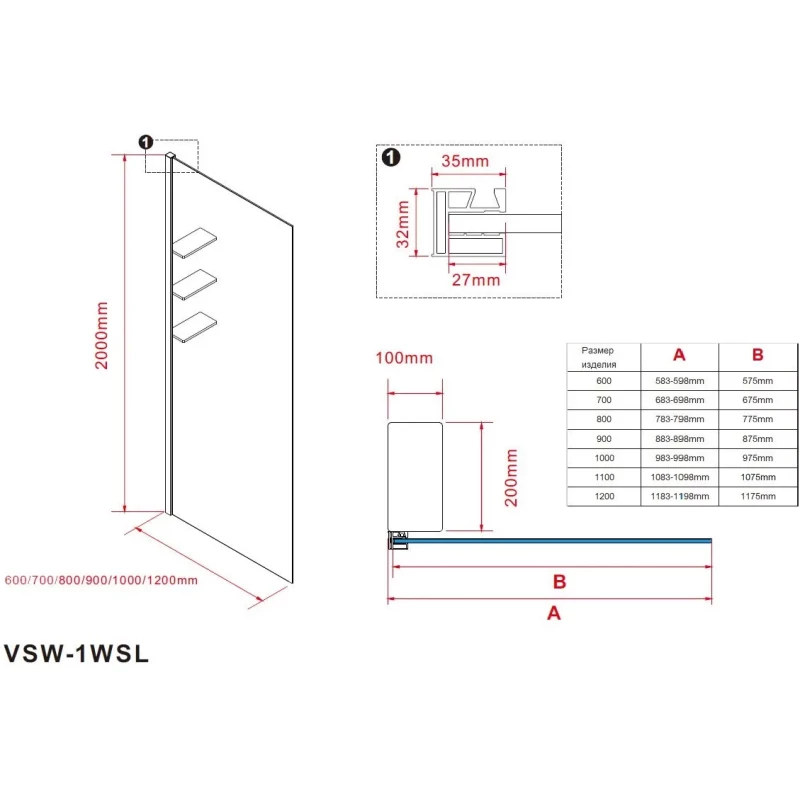 1

2000mm

600/700/800/900/1000/1200mm

VSW-1WSL

1

35mm

32mm

27mm

100mm

200mm

| Размер изделия | A | B |
|---|---|---|
| 600 | 583-598mm | 575mm |
| 700 | 683-698mm | 675mm |
| 800 | 783-798mm | 775mm |
| 900 | 883-898mm | 875mm |
| 1000 | 983-998mm | 975mm |
| 1100 | 1083-1098mm | 1075mm |
| 1200 | 1183-1198mm | 1175mm |

B

A