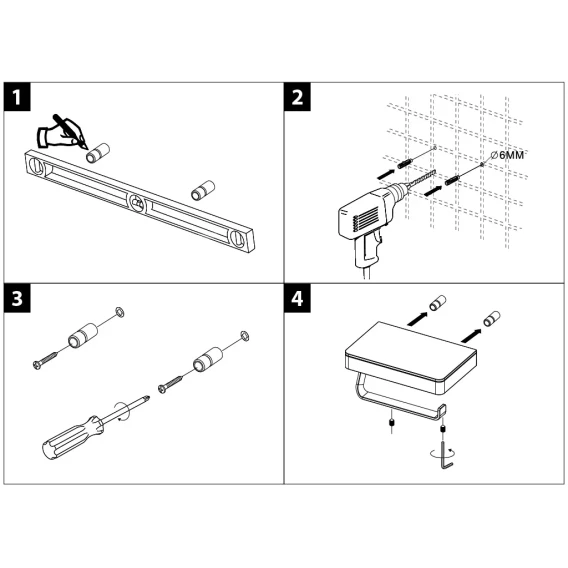 1

2

∅6MM

3

4