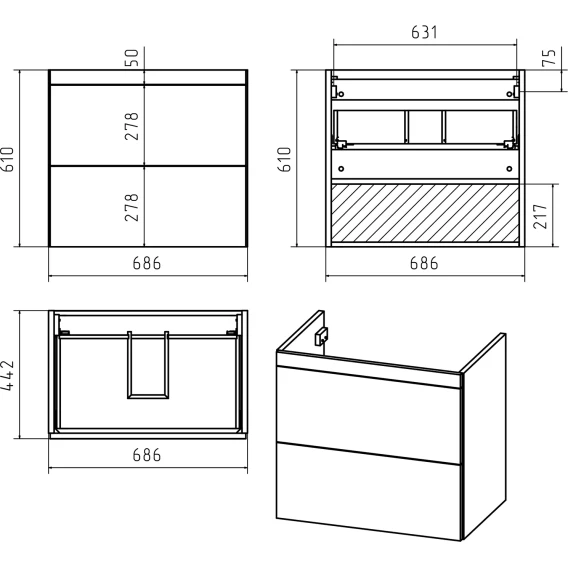 50
278
278
610
686
631
75
610
217
686
442
686