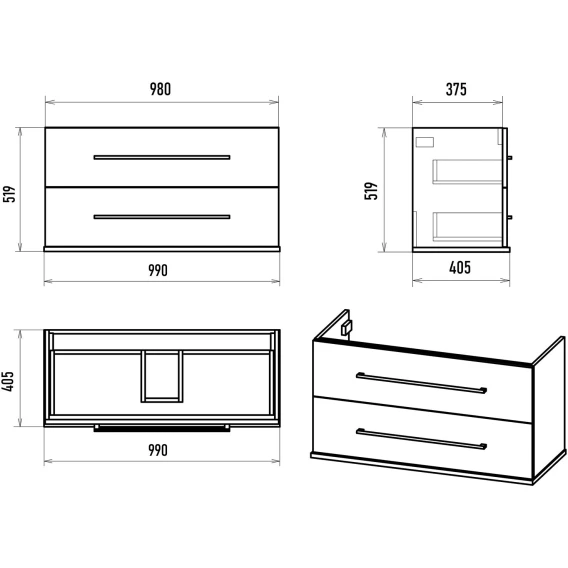 980
519
990
375
519
405
405
990