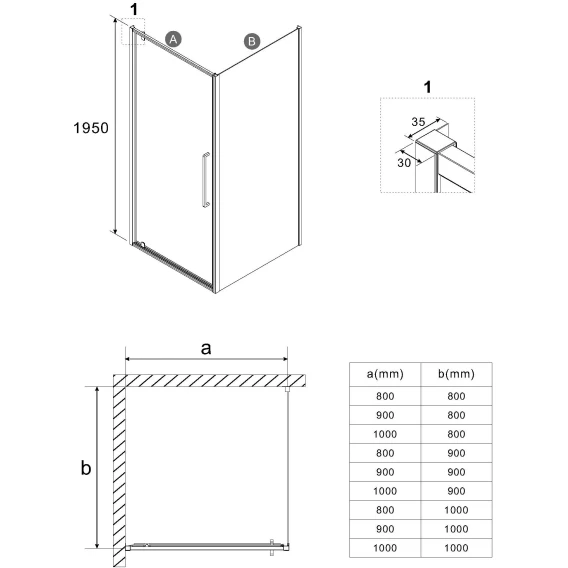 1

A

B

1950

1

35

30

a

b

| a(mm) | b(mm) |
|---|---|
| 800 | 800 |
| 900 | 800 |
| 1000 | 800 |
| 800 | 900 |
| 900 | 900 |
| 1000 | 900 |
| 800 | 1000 |
| 900 | 1000 |
| 1000 | 1000 |