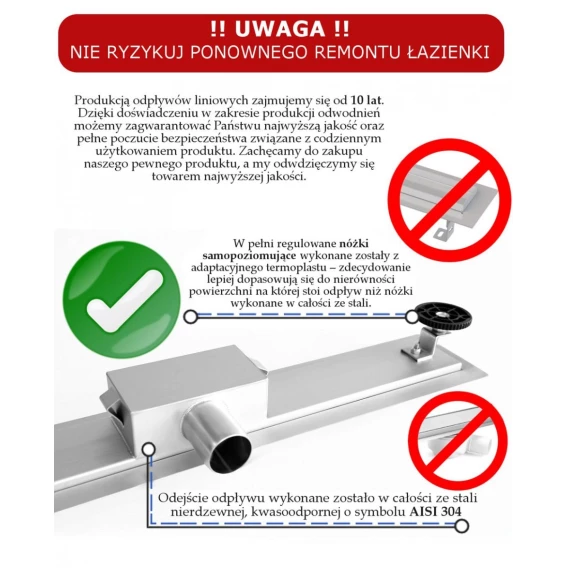 !! UWAGA !!
NIE RYZYKUJ PONOWNEGO REMONTU ŁAZIENKI

Produkcją odpływów liniowych zajmujemy się od 10 lat. Dzięki doświadczeniu w zakresie produkcji odwodnień możemy zagwarantować Państwu najwyższą jakość oraz pełne poczucie bezpieczeństwa związane z codziennym użytkowaniem produktu. Zachęcamy do zakupu naszego pewnego produktu, a my odwdzięczymy się towarem najwyższej jakości.

W pełni regulowane nóżki samopoziomujące wykonane zostały z adaptacyjnego termoplastu – zdecydowanie lepiej dopasowują się do nierówności powierzchni na której stoi odpływ niż nóżki wykonane w całości ze stali.

Odejście odpływu wykonane zostało w całości ze stali nierdzewnej, kwasoodpornej o symbolu AISI 304