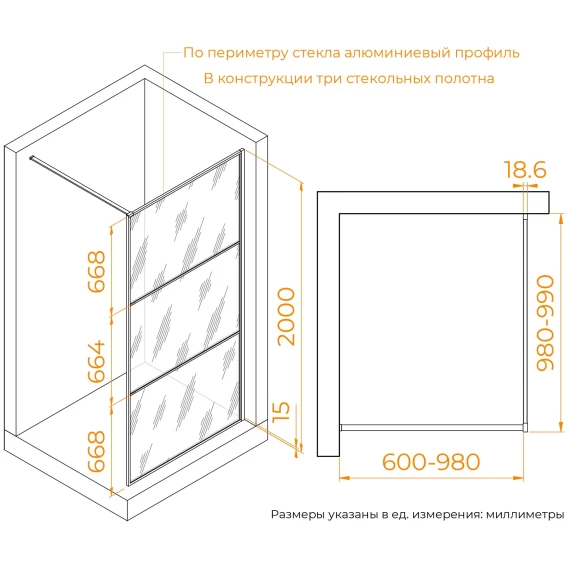 По периметру стекла алюминиевый профиль
В конструкции три стекольных полотна

668
664
668
2000
15

18.6
980-990
600-980

Размеры указаны в ед. измерения: миллиметры