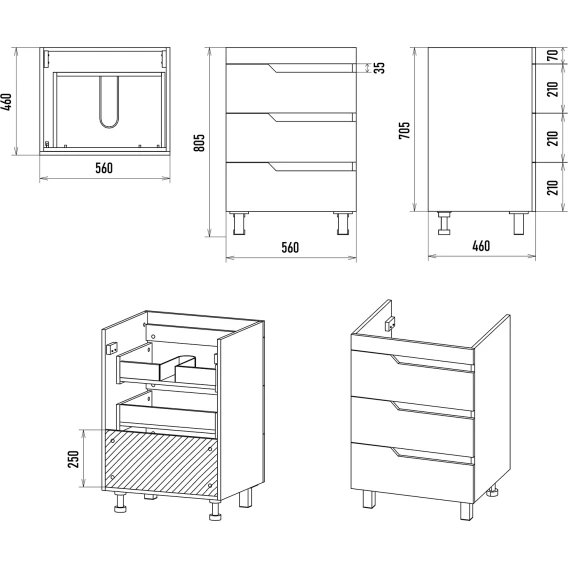 460
560
805
35
560
705
70
210
210
210
460
250