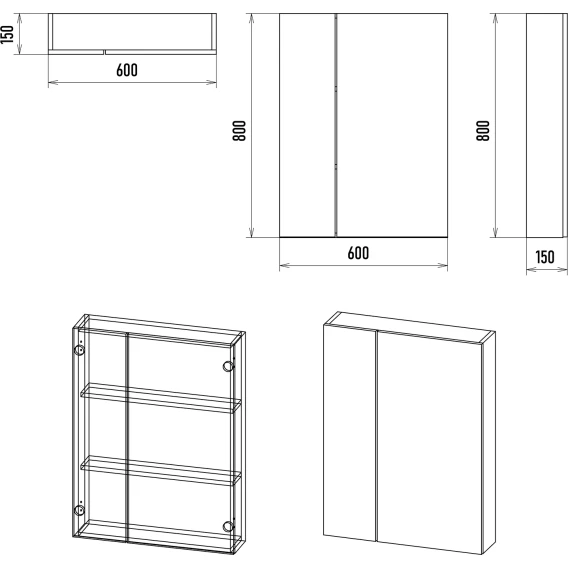 150
600
800
600
800
150