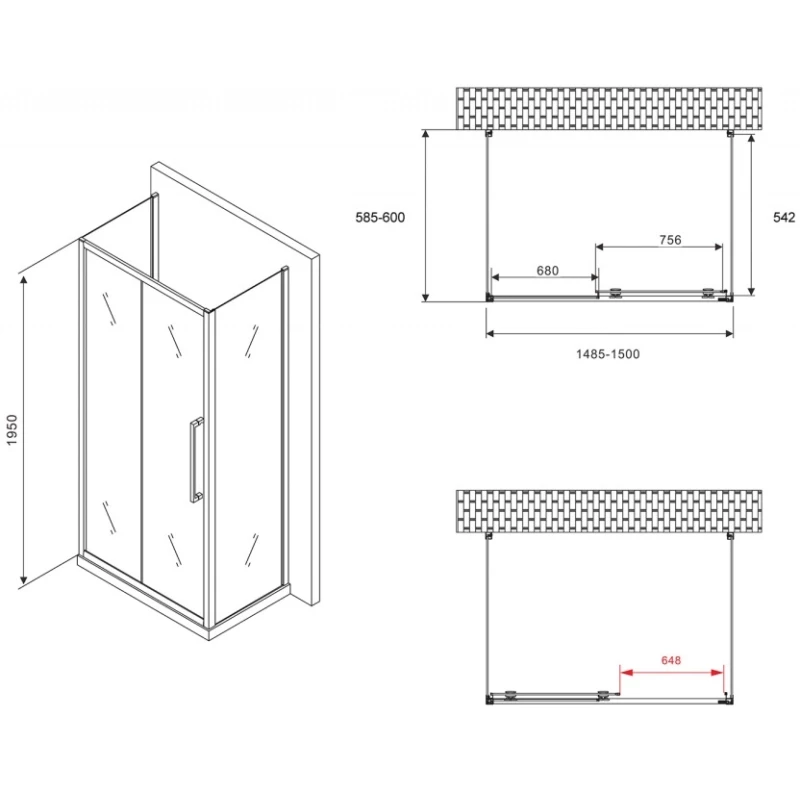 1950

585-600

542

756

680

1485-1500

648