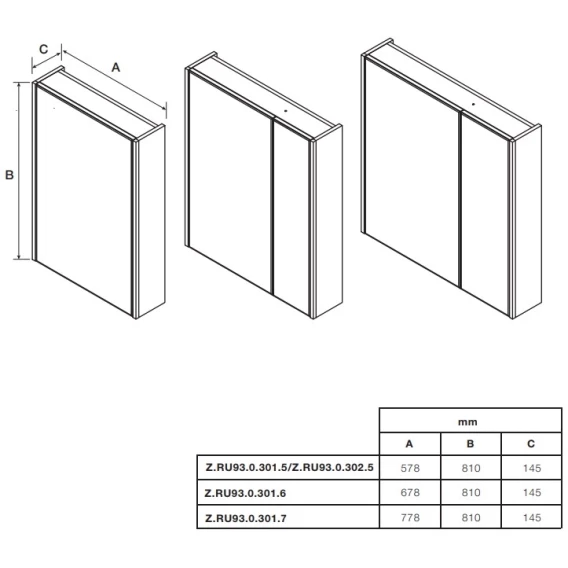 C
A
B

| | mm | | |
|---|---|---|---|
| | A | B | C |
| Z.RU93.0.301.5/Z.RU93.0.302.5 | 578 | 810 | 145 |
| Z.RU93.0.301.6 | 678 | 810 | 145 |
| Z.RU93.0.301.7 | 778 | 810 | 145 |