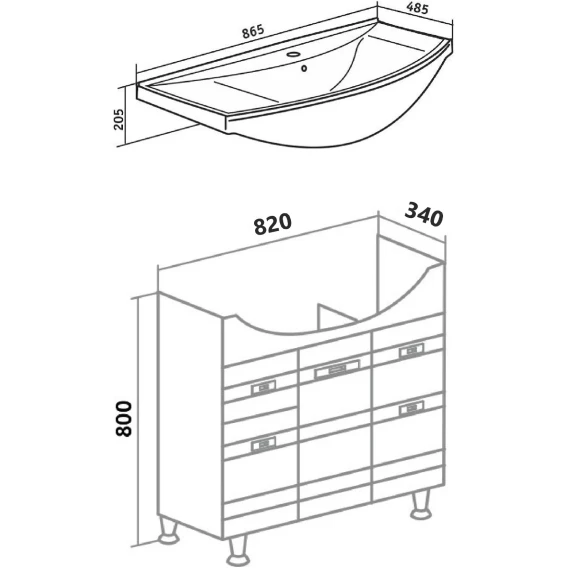 865
485
205
820
340
800