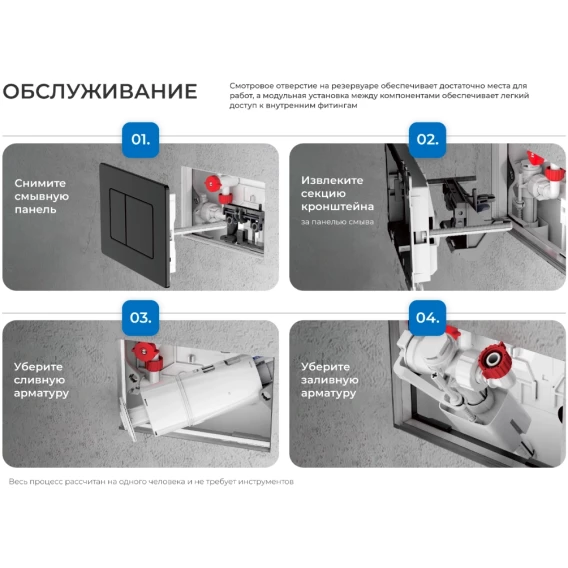 ОБСЛУЖИВАНИЕ

Смотровое отверстие на резервуаре обеспечивает достаточно места для работ, а модульная установка между компонентами обеспечивает легкий доступ к внутренним фитингам

01.

Снимите смывную панель

02.

Извлеките секцию кронштейна

за панелью смыва

03.

Уберите сливную арматуру

04.

Уберите заливную арматуру

Весь процесс рассчитан на одного человека и не требует инструментов