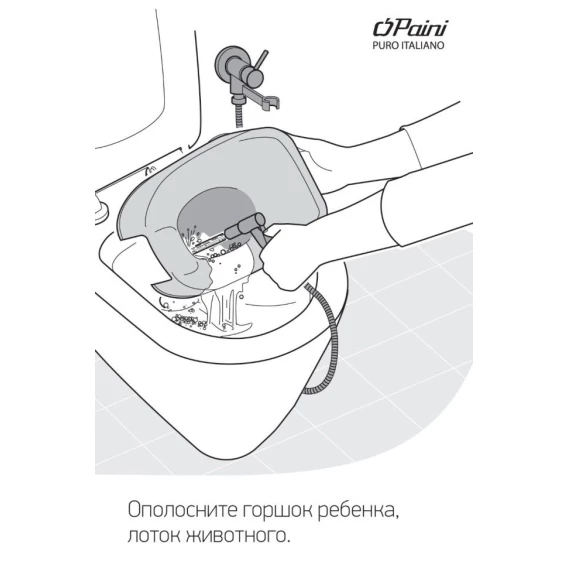 Paini
PURO ITALIANO

Ополосните горшок ребенка, лоток животного.