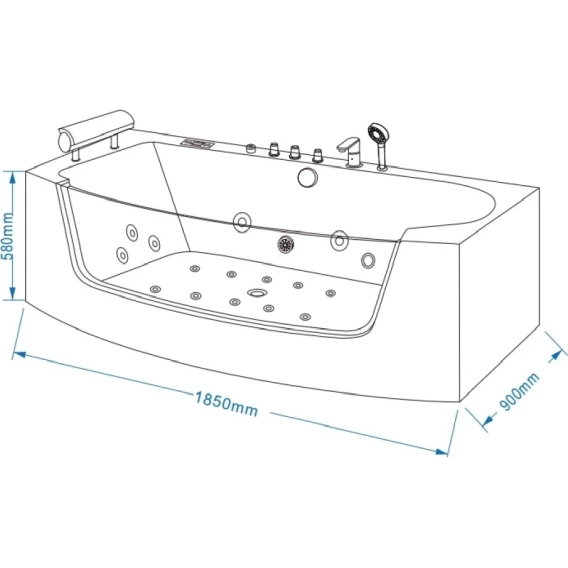 580mm

1850mm

900mm