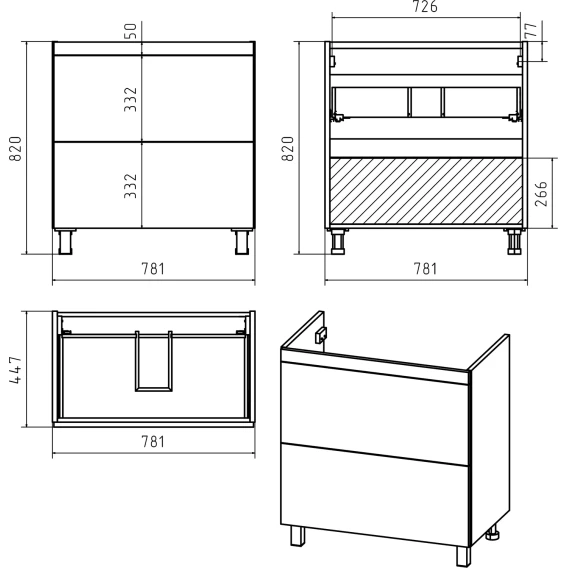 50
332
332
820
781
726
77
820
266
781
447
781