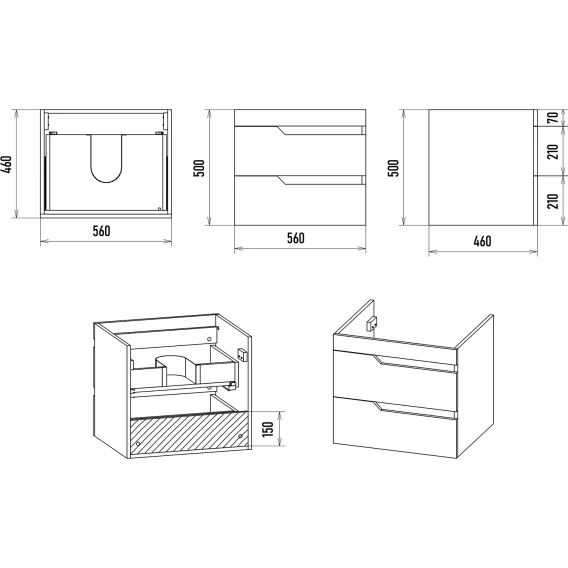 460
560
500
560
500
70
210
210
460
150