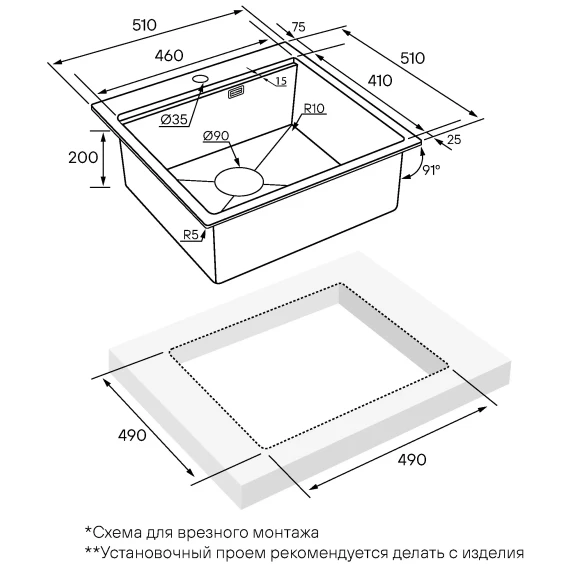 510
460
75
510
410
15
Ø35
R10
Ø90
25
200
91°
R5
490
490

*Схема для врезного монтажа
**Установочный проем рекомендуется делать с изделия