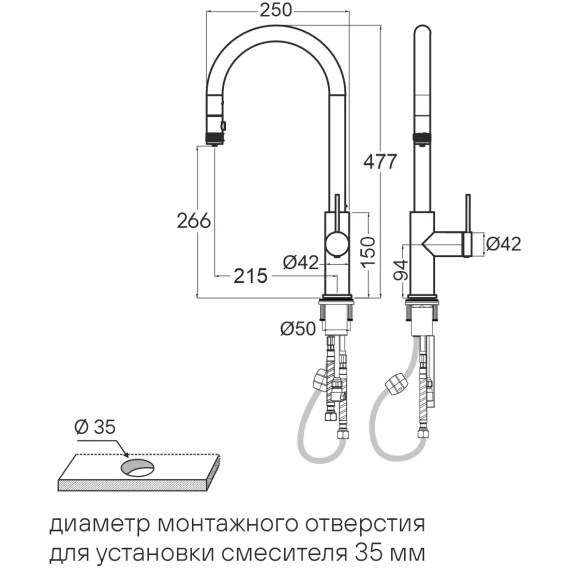 250

477

266

150

Ø42

215

Ø50

Ø42

94

Ø 35

диаметр монтажного отверстия для установки смесителя 35 мм