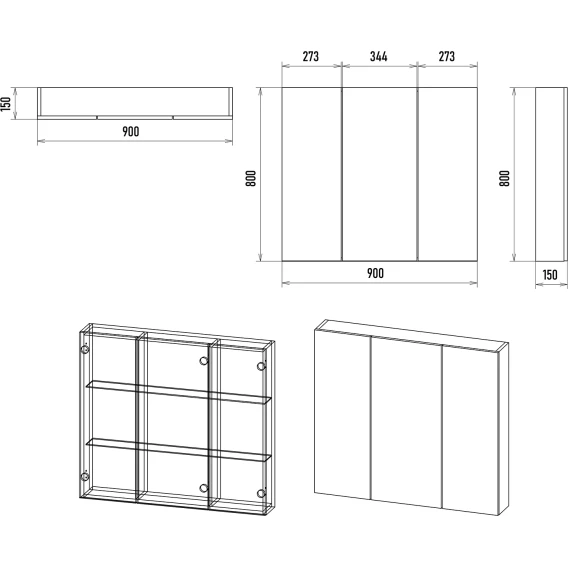 150
900
273
344
273
800
900
800
150