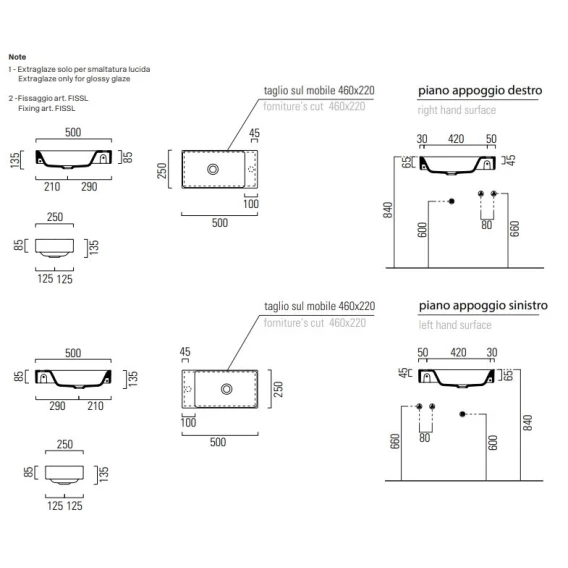 Note
1 - Extraglaze solo per smaltatura lucida
Extraglaze only for glossy glaze

2 -Fissaggio art. FISSL
Fixing art. FISSL

500
135
85
210
290

250
85
135
125
125

taglio sul mobile 460x220
forniture's cut 460x220
45
250
100
500

piano appoggio destro
right hand surface
30
420
50
65
45
840
600
80
660

500
85
135
290
210

250
85
135
125
125

taglio sul mobile 460x220
forniture's cut 460x220
45
250
100
500

piano appoggio sinistro
left hand surface
50
420
30
45
65
660
80
600
840