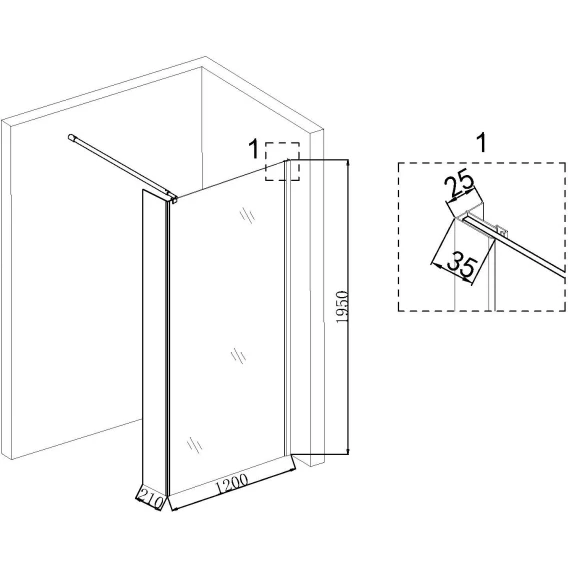 1
1950
210
1200
1
25
35