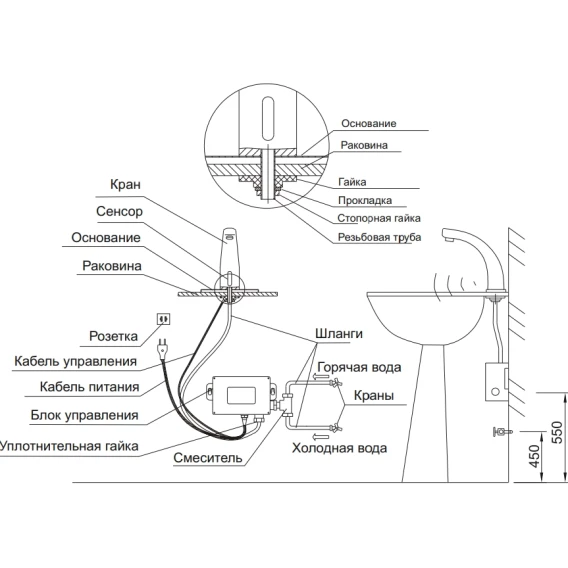 Основание
Раковина
Гайка
Прокладка
Стопорная гайка
Резьбовая труба

Кран
Сенсор
Основание
Раковина

Розетка
Кабель управления
Кабель питания
Блок управления
Уплотнительная гайка
Смеситель
Шланги
Горячая вода
Краны
Холодная вода

450
550