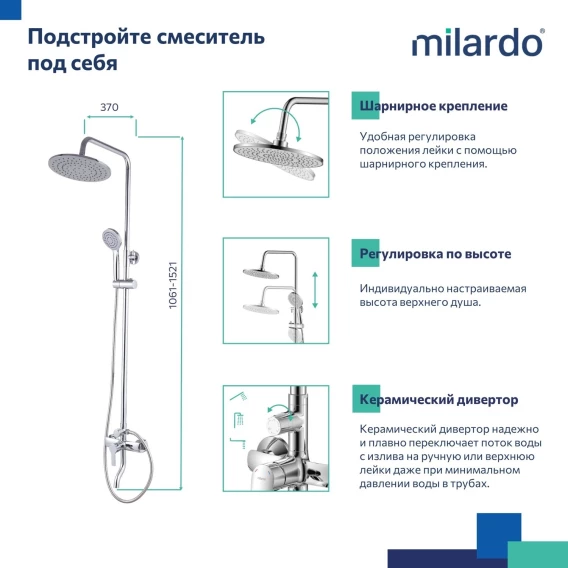 Подстройте смеситель под себя

milardo®

370

1061-1521

Шарнирное крепление

Удобная регулировка положения лейки с помощью шарнирного крепления.

Регулировка по высоте

Индивидуально настраиваемая высота верхнего душа.

Керамический дивертор

Керамический дивертор надежно и плавно переключает поток воды с излива на ручную или верхнюю лейки даже при минимальном давлении воды в трубах.