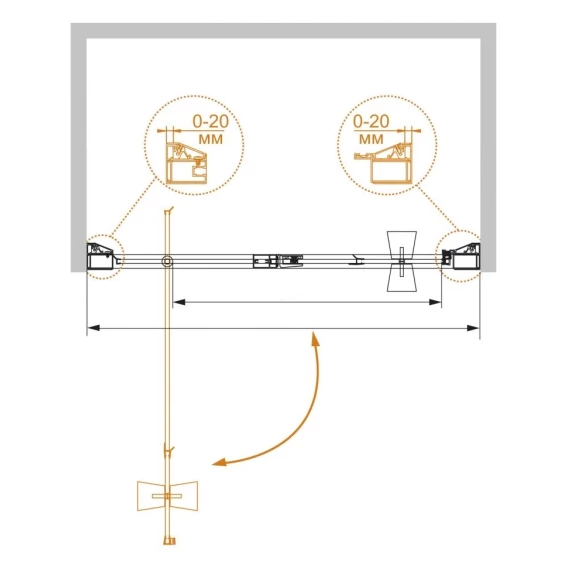 0-20
мм

0-20
мм