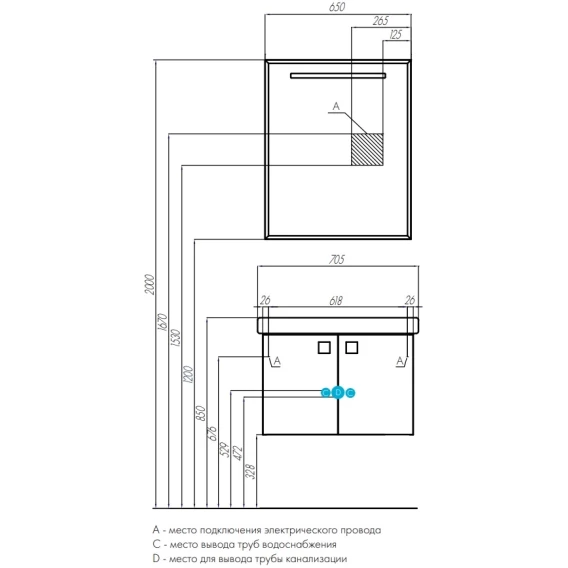 650
265
125
A
2000
1670
1530
1200
705
26
618
26
A
A
C
D
C
850
676
529
472
328

A - место подключения электрического провода
C - место вывода труб водоснабжения
D - место для вывода трубы канализации