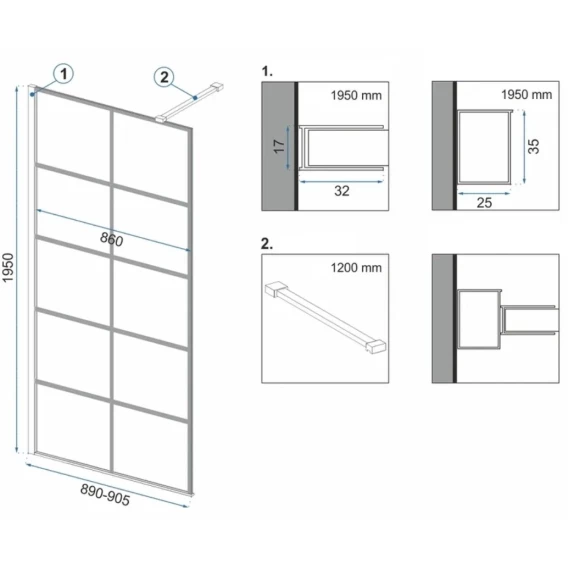 1

2

1950

860

890-905

1.

1950 mm

17

32

1950 mm

35

25

2.

1200 mm