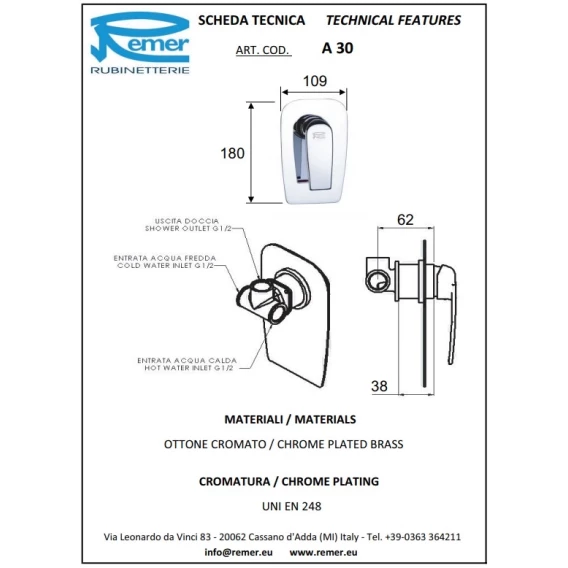 Remer
RUBINETTERIE

SCHEDA TECNICA TECHNICAL FEATURES

ART. COD. A 30

109

180

USCITA DOCCIA
SHOWER OUTLET G1/2

ENTRATA ACQUA FREDDA
COLD WATER INLET G1/2

ENTRATA ACQUA CALDA
HOT WATER INLET G1/2

62

38

MATERIALI / MATERIALS

OTTONE CROMATO / CHROME PLATED BRASS

CROMATURA / CHROME PLATING

UNI EN 248

Via Leonardo da Vinci 83 - 20062 Cassano d'Adda (MI) Italy - Tel. +39-0363 364211

info@remer.eu www.remer.eu