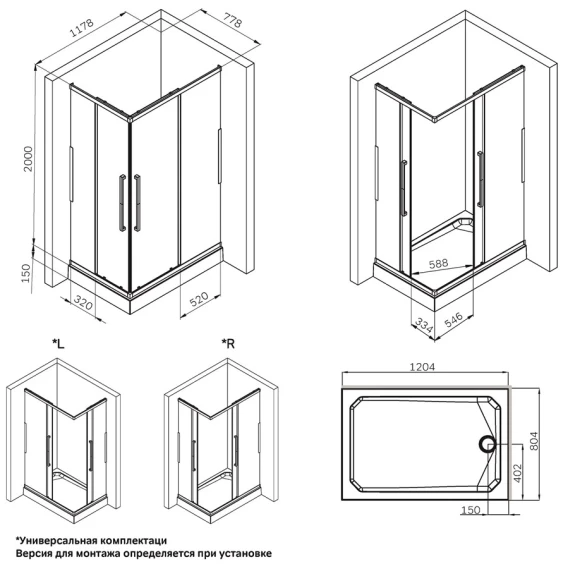 1178
778
2000
150
320
520
588
334
546
*L
*R
1204
804
402
150
*Универсальная комплектаци
Версия для монтажа определяется при установке