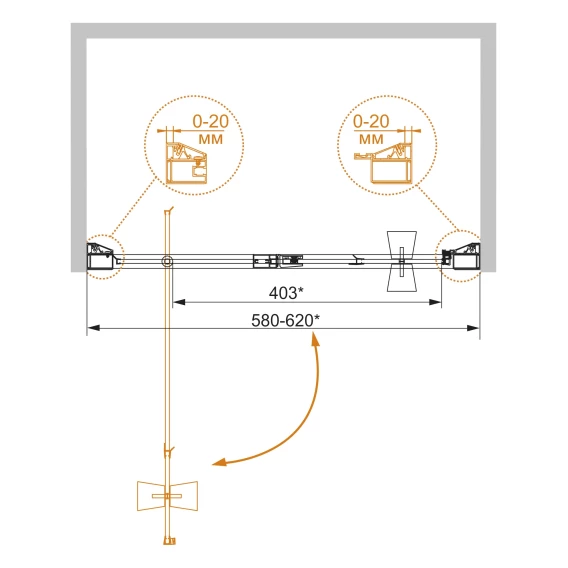 0-20
мм

0-20
мм

403*

580-620*