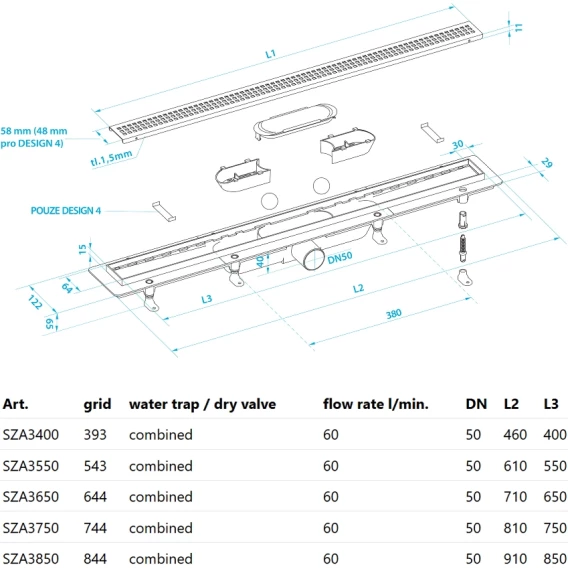 L1

11

58 mm (48 mm pro DESIGN 4)

tl.1,5mm

30

29

POUZE DESIGN 4

15

40

DN50

64

122

65

L3

L2

380

| Art. | grid | water trap / dry valve | flow rate l/min. | DN | L2 | L3 |
|---|---|---|---|---|---|---|
| SZA3400 | 393 | combined | 60 | 50 | 460 | 400 |
| SZA3550 | 543 | combined | 60 | 50 | 610 | 550 |
| SZA3650 | 644 | combined | 60 | 50 | 710 | 650 |
| SZA3750 | 744 | combined | 60 | 50 | 810 | 750 |
| SZA3850 | 844 | combined | 60 | 50 | 910 | 850 |