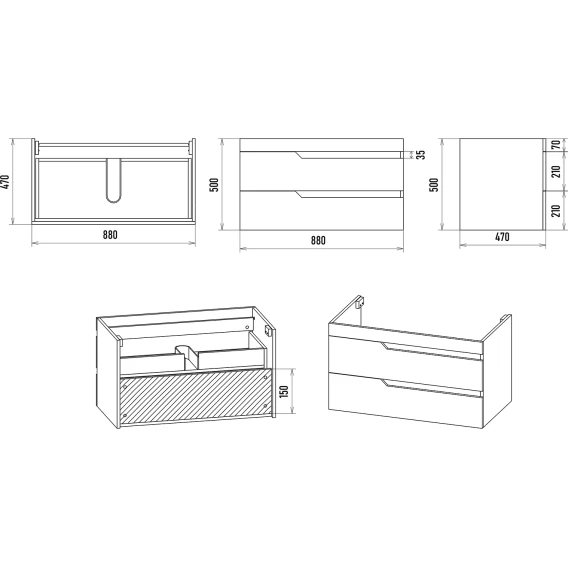 470
880
500
35
880
500
70
210
210
470
150