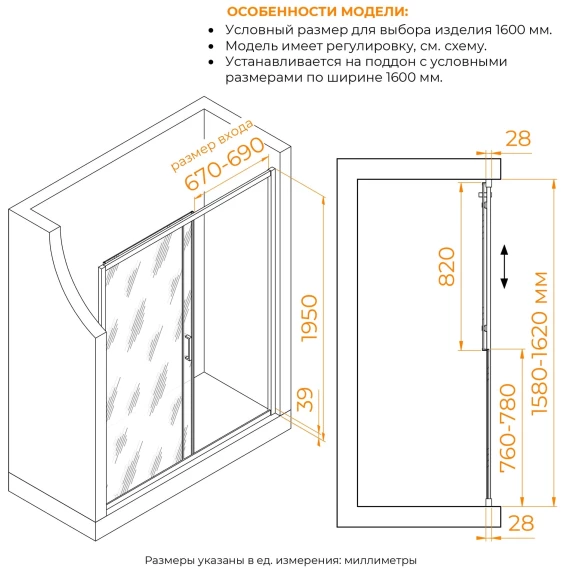 ОСОБЕННОСТИ МОДЕЛИ:
• Условный размер для выбора изделия 1600 мм.
• Модель имеет регулировку, см. схему.
• Устанавливается на поддон с условными размерами по ширине 1600 мм.

размер входа
670-690
1950
39
28
820
1580-1620 мм
760-780
28

Размеры указаны в ед. измерения: миллиметры