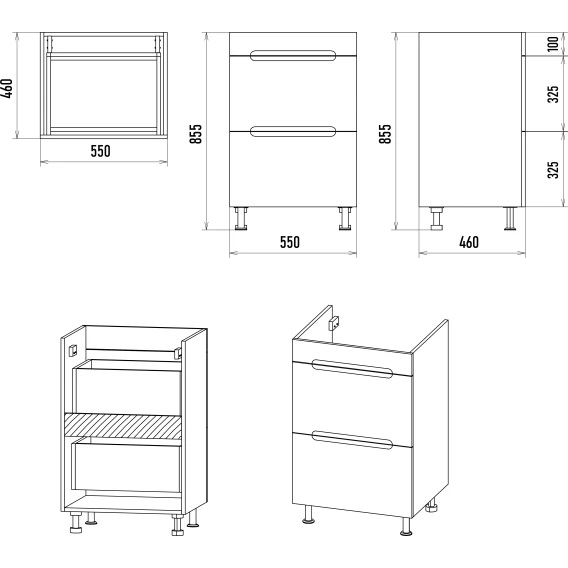 460
550
855
550
855
100
325
325
460