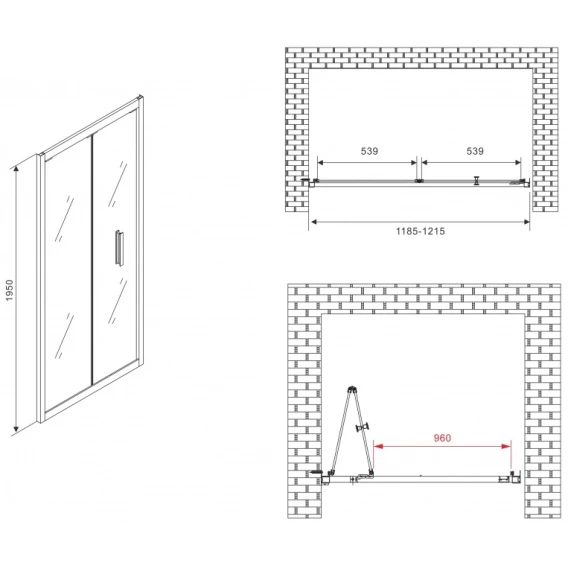 1950

539

539

1185-1215

960