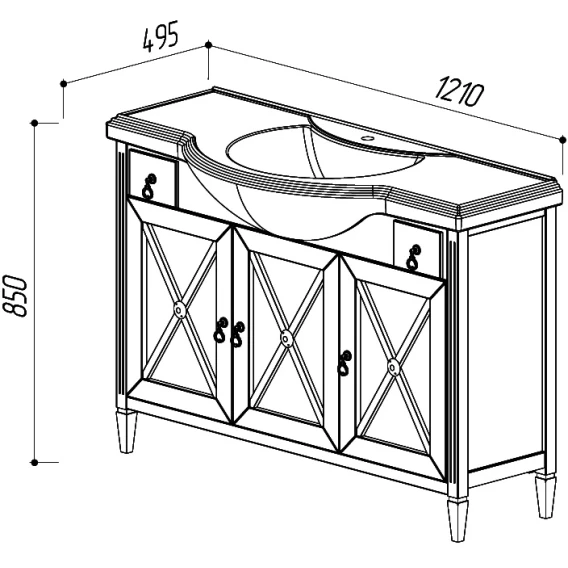 495
1210
850