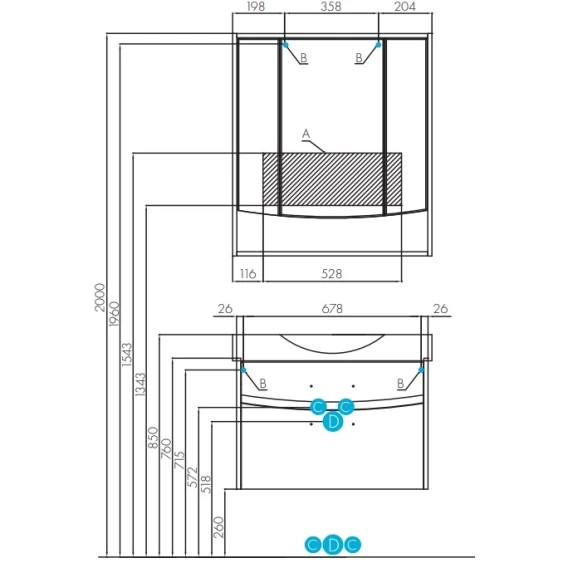 198
358
204
B
B
A
116
528
2000
1960
1543
1343
26
678
26
B
B
C
C
D
850
760
715
572
518
260
C
D
C