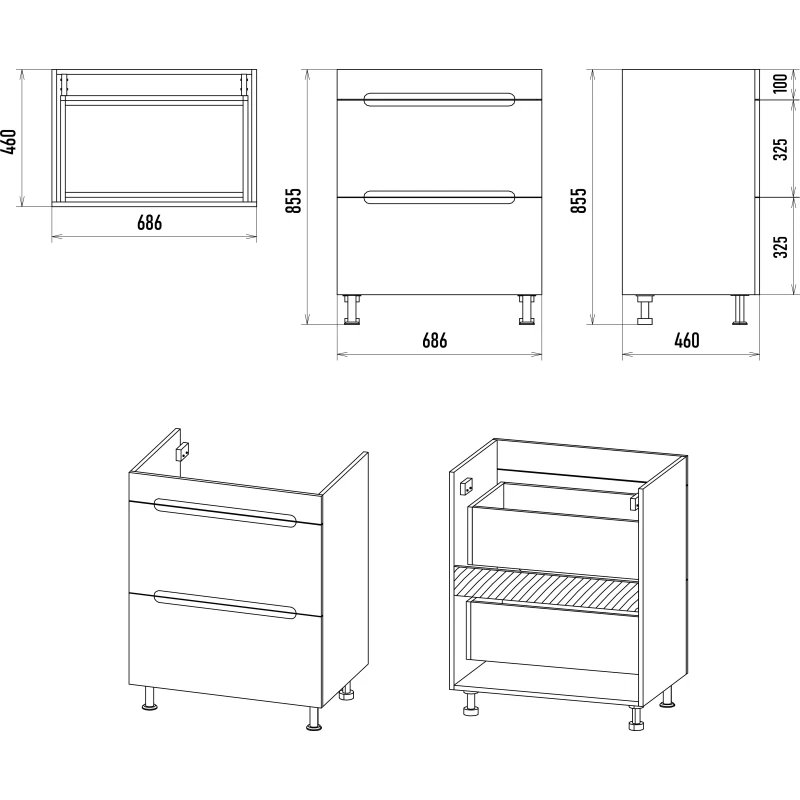 460
686
855
686
855
100
325
325
460