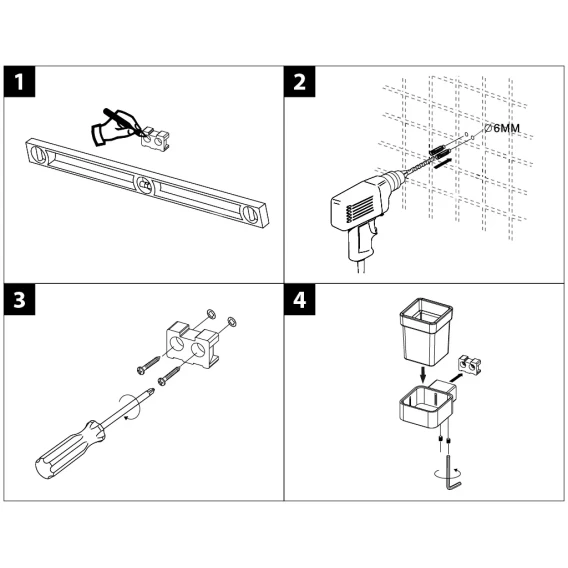 1

2

∅6MM

3

4