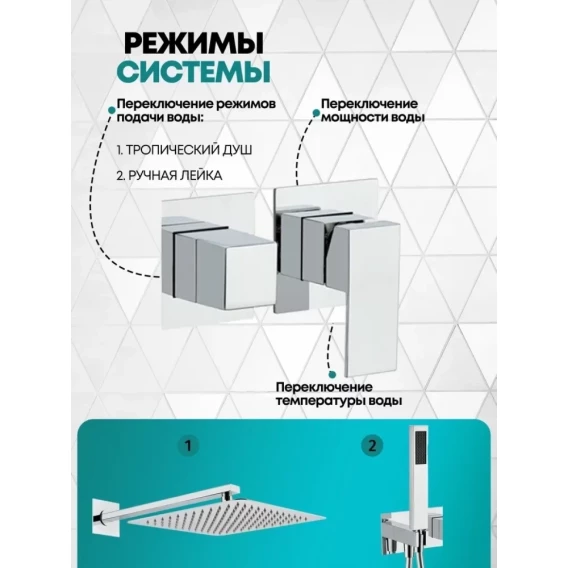 РЕЖИМЫ
СИСТЕМЫ

Переключение режимов подачи воды:

1. ТРОПИЧЕСКИЙ ДУШ

2. РУЧНАЯ ЛЕЙКА

Переключение мощности воды

Переключение температуры воды

1

2