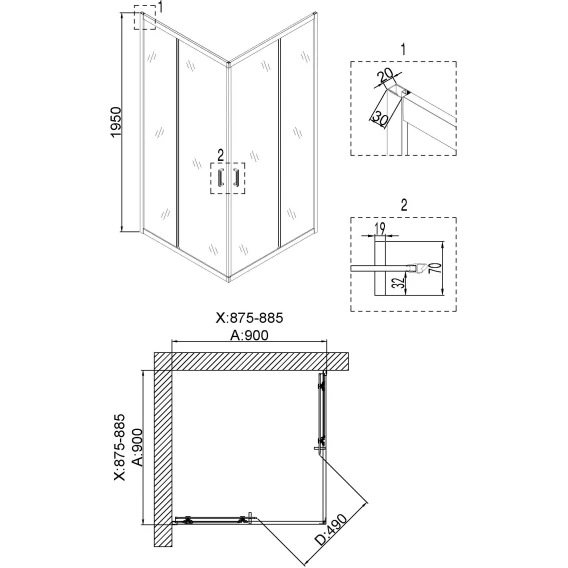 1
1950
2
1
20
30
2
19
70
32
X:875-885
A:900
X:875-885
A:900
D:490